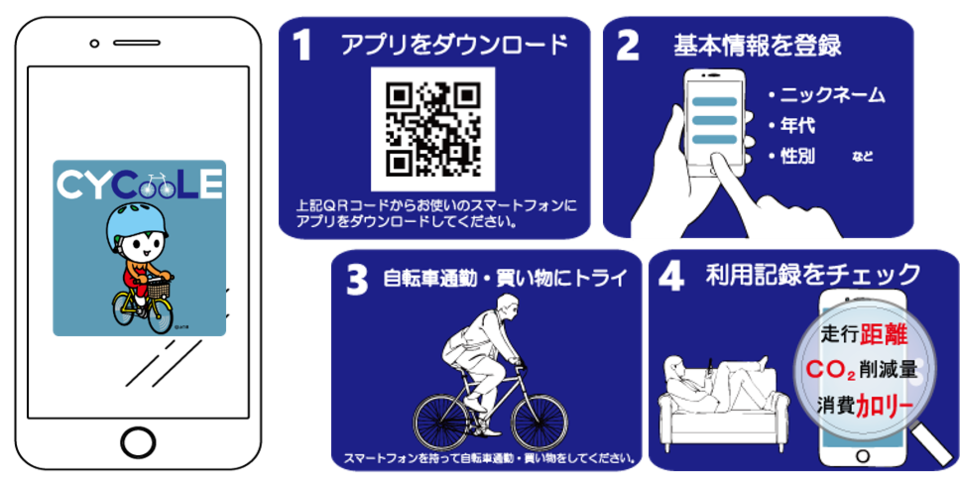 CYCooLE

1 アプリをダウンロード

上記QRコードからお使いのスマートフォンにアプリをダウンロードしてください。

2 基本情報を登録

・ニックネーム
・年代
・性別 など

3 自転車通勤・買い物にトライ

スマートフォンを持って自転車通勤・買い物をしてください。

4 利用記録をチェック

走行距離
$CO_2$削減量
消費カロリー